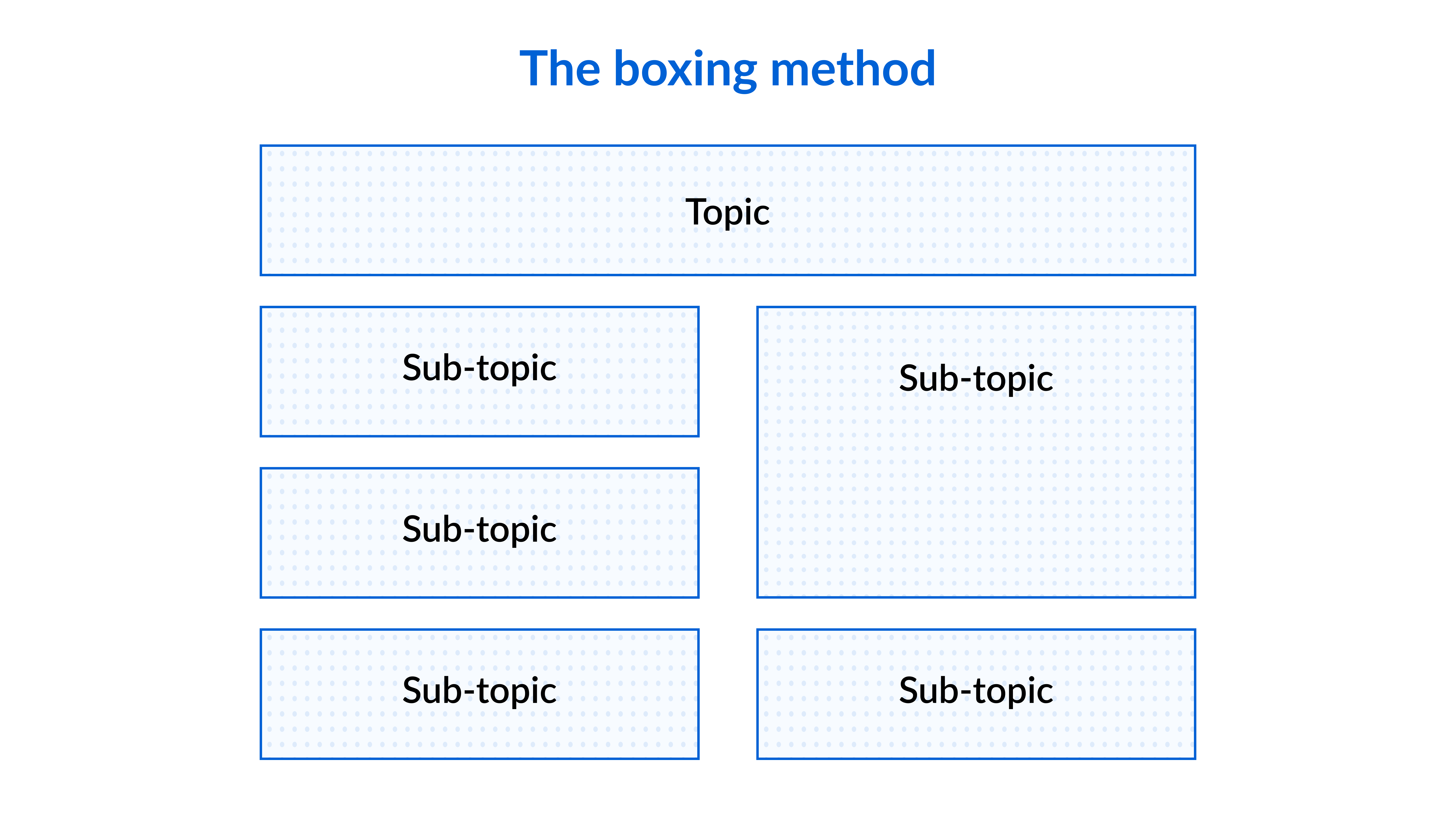 The boxing method

Topic

Sub-topic

Sub-topic

Sub-topic

Sub-topic

Sub-topic